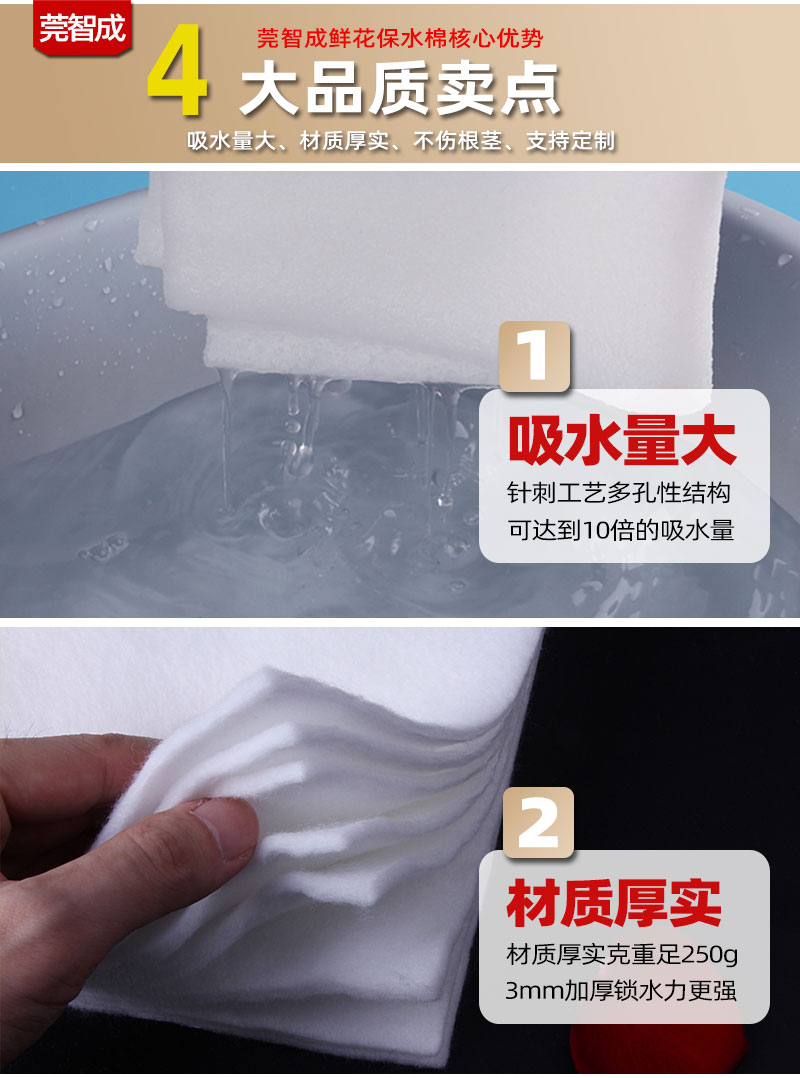 莞智成

莞智成鲜花保水棉核心优势

4 大品质卖点

吸水量大、材质厚实、不伤根茎、支持定制

1

吸水量大

针刺工艺多孔性结构
可达到10倍的吸水量

2

材质厚实

材质厚实克重足250g
3mm加厚锁水力更强